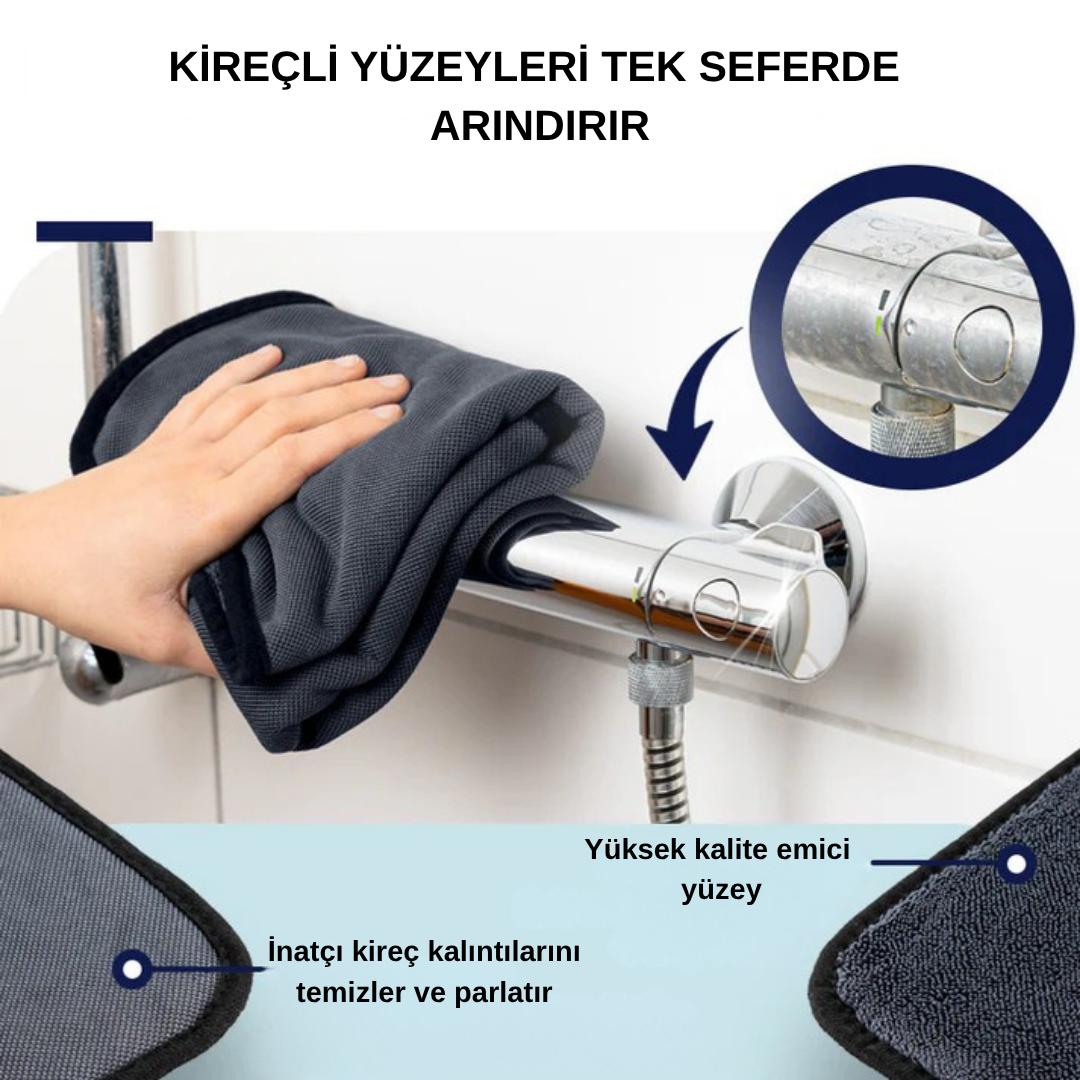 KİREÇLİ YÜZEYLERİ TEK SEFERDE ARINDIRIR

Yüksek kalite emici yüzey

İnatçı kireç kalıntılarını temizler ve parlatır